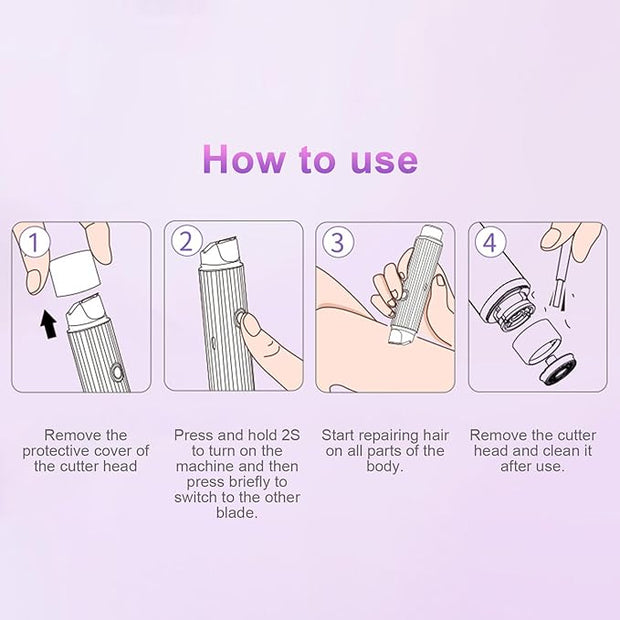 How to use

1

2

3

4

Remove the protective cover of the cutter head

Press and hold 2S to turn on the machine and then press briefly to switch to the other blade.

Start repairing hair on all parts of the body.

Remove the cutter head and clean it after use.